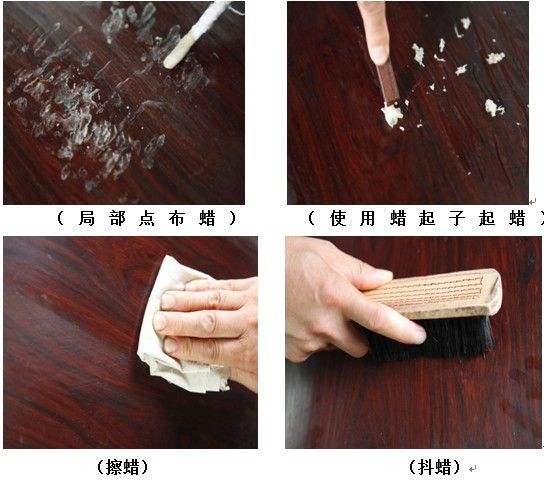 （局部点布蜡）

（使用蜡起子起蜡）

（擦蜡）

（抖蜡）